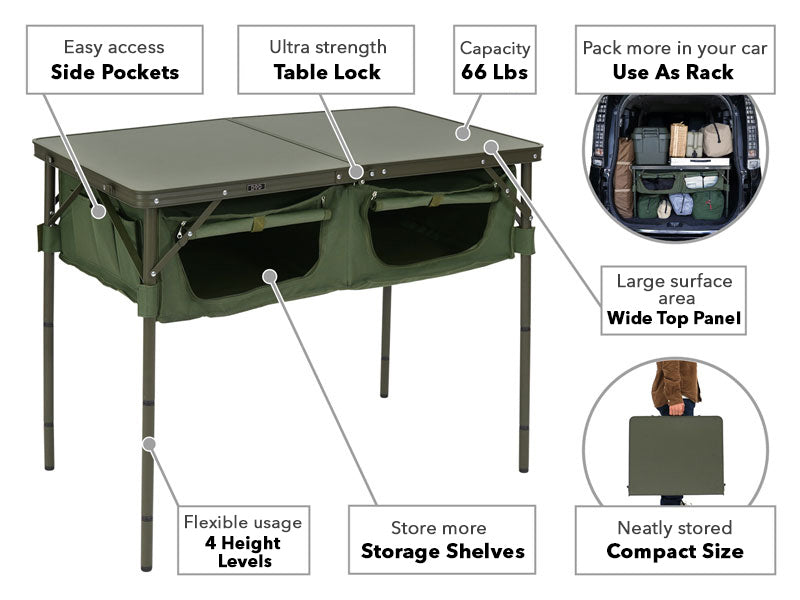 Easy access
**Side Pockets**

Ultra strength
**Table Lock**

Capacity
**66 Lbs**

Pack more in your car
**Use As Rack**

Large surface area
**Wide Top Panel**

Flexible usage
**4 Height Levels**

Store more
**Storage Shelves**

Neatly stored
**Compact Size**