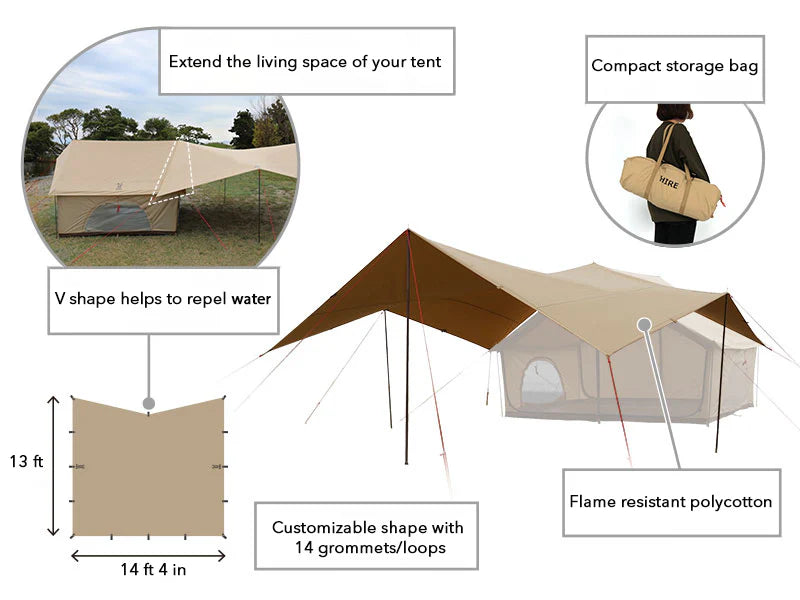 Extend the living space of your tent

Compact storage bag

HIRE

V shape helps to repel water

13 ft

14 ft 4 in

Customizable shape with 14 grommets/loops

Flame resistant polycotton