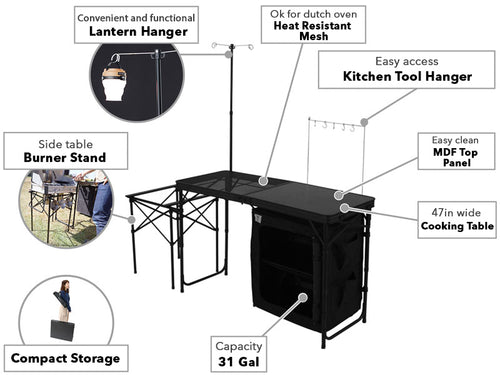 Convenient and functional
Lantern Hanger

Ok for dutch oven
Heat Resistant Mesh

Easy access
Kitchen Tool Hanger

Side table
Burner Stand

Easy clean
MDF Top Panel

47in wide
Cooking Table

Compact Storage

Capacity
31 Gal